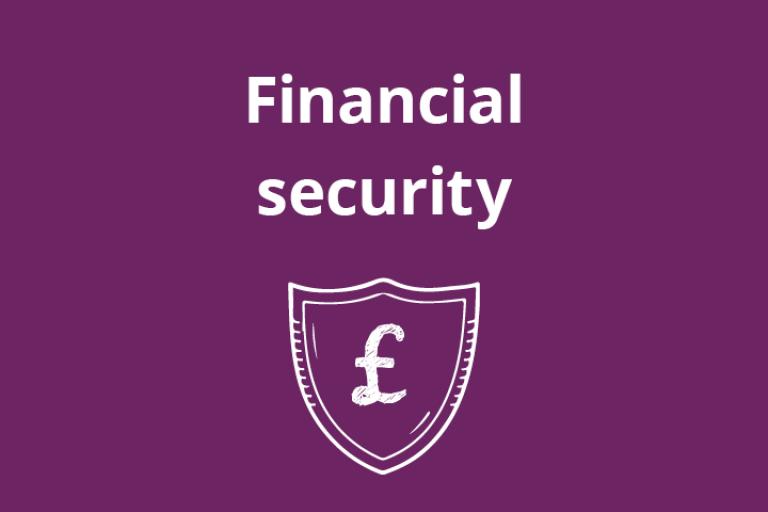 Financial security

£